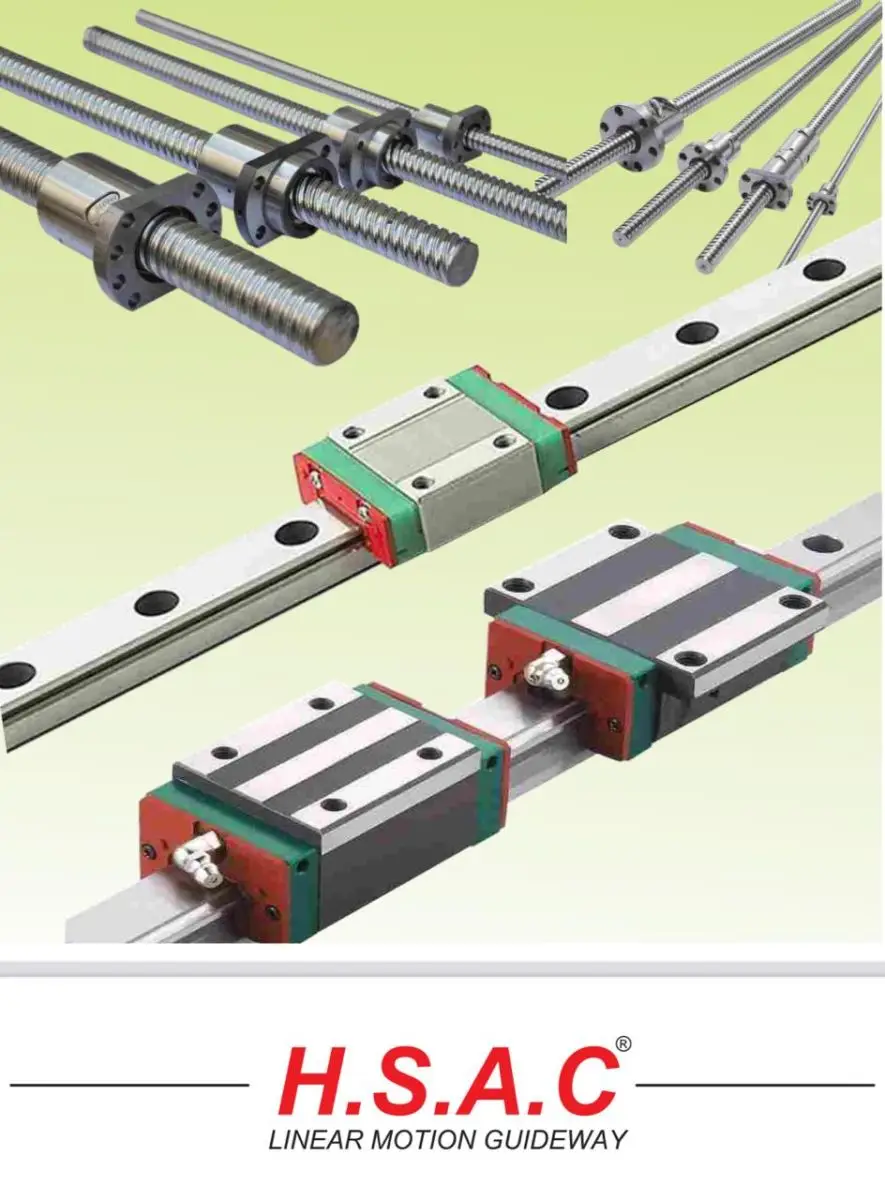 H.S.A.C®
LINEAR MOTION GUIDEWAY